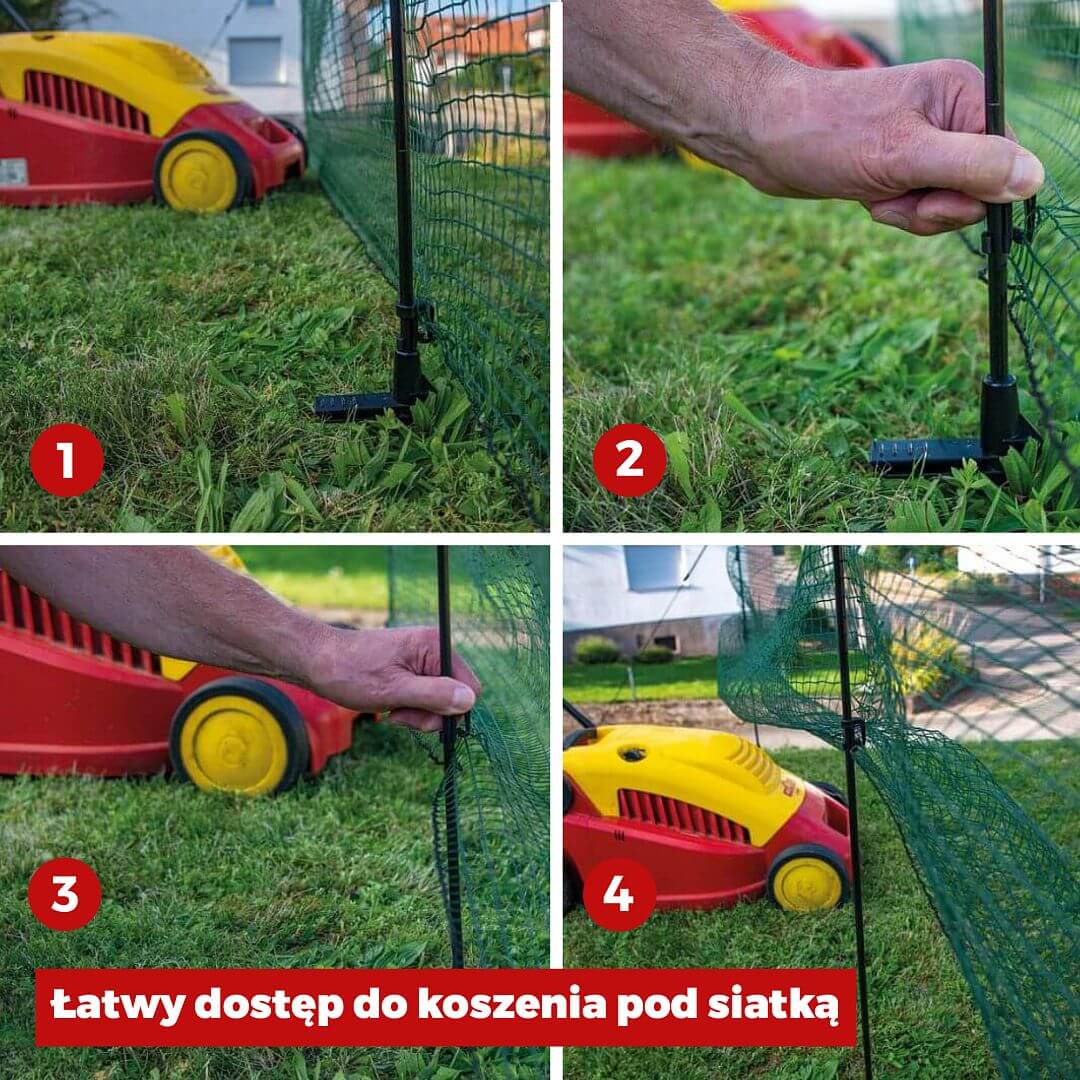 1

2

3

4

Łatwy dostęp do koszenia pod siatką