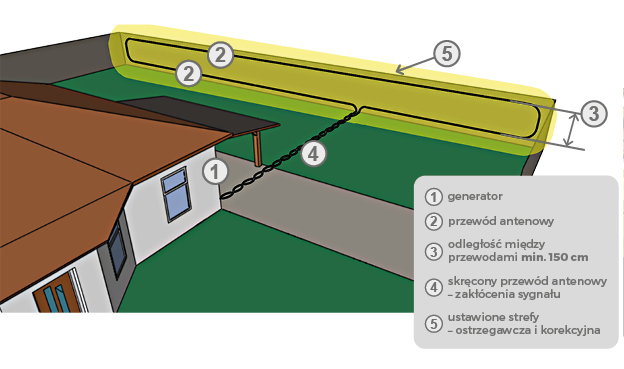 2
2
5
3
4
1

1 generator

2 przewód antenowy

3 odległość między przewodami min. 150 cm

4 skręcony przewód antenowy – zakłócenia sygnału

5 ustawione strefy – ostrzegawcza i korekcyjna